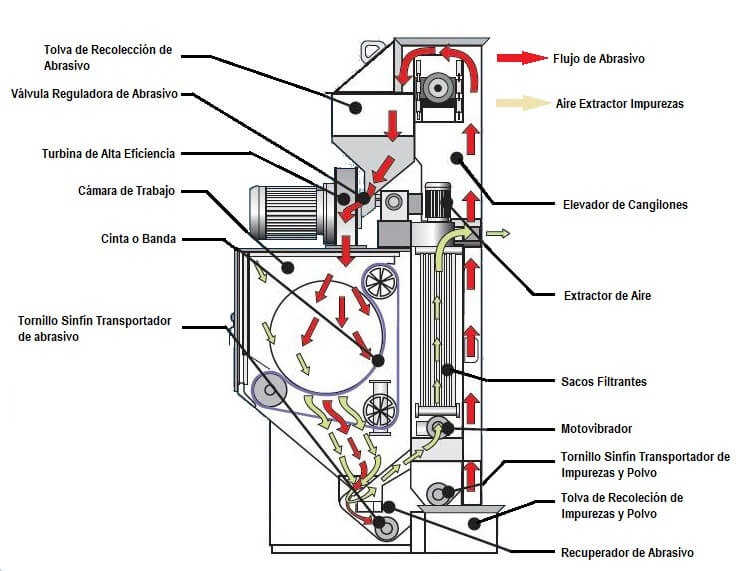 Tolva de Recolección de Abrasivo

Válvula Reguladora de Abrasivo

Turbina de Alta Eficiencia

Cámara de Trabajo

Cinta o Banda

Tornillo Sinfin Transportador de abrasivo

Flujo de Abrasivo

Aire Extractor Impurezas

Elevador de Cangilones

Extractor de Aire

Sacos Filtrantes

Motovibrador

Tornillo Sinfin Transportador de Impurezas y Polvo

Tolva de Recoleción de Impurezas y Polvo

Recuperador de Abrasivo